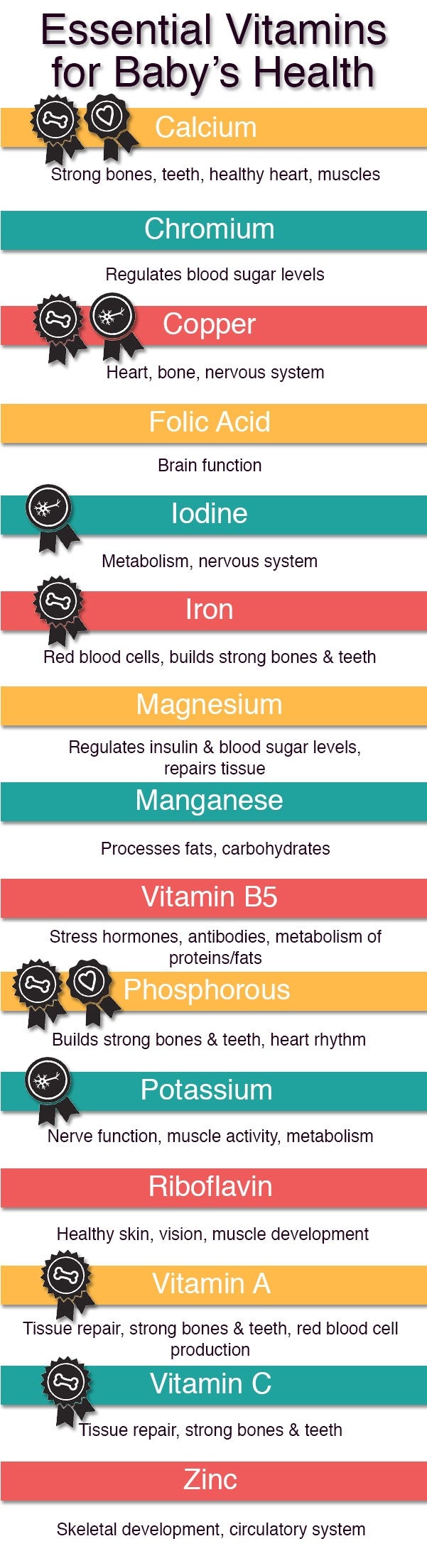 Essential Vitamins for Baby's Health

Calcium

Strong bones, teeth, healthy heart, muscles

Chromium

Regulates blood sugar levels

Copper

Heart, bone, nervous system

Folic Acid

Brain function

Iodine

Metabolism, nervous system

Iron

Red blood cells, builds strong bones & teeth

Magnesium

Regulates insulin & blood sugar levels, repairs tissue

Manganese

Processes fats, carbohydrates

Vitamin B5

Stress hormones, antibodies, metabolism of proteins/fats

Phosphorous

Builds strong bones & teeth, heart rhythm

Potassium

Nerve function, muscle activity, metabolism

Riboflavin

Healthy skin, vision, muscle development

Vitamin A

Tissue repair, strong bones & teeth, red blood cell production

Vitamin C

Tissue repair, strong bones & teeth

Zinc

Skeletal development, circulatory system