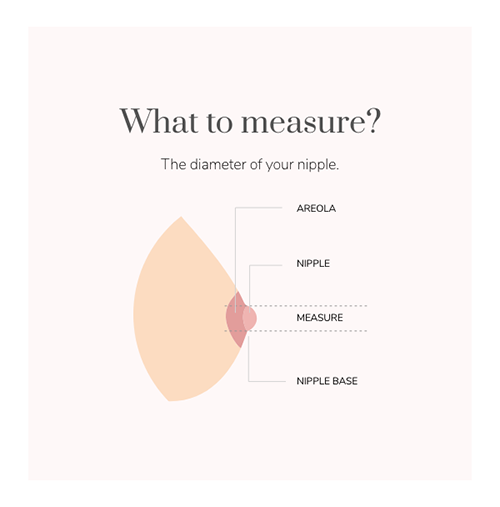 What to measure?

The diameter of your nipple.

AREOLA

NIPPLE

MEASURE

NIPPLE BASE