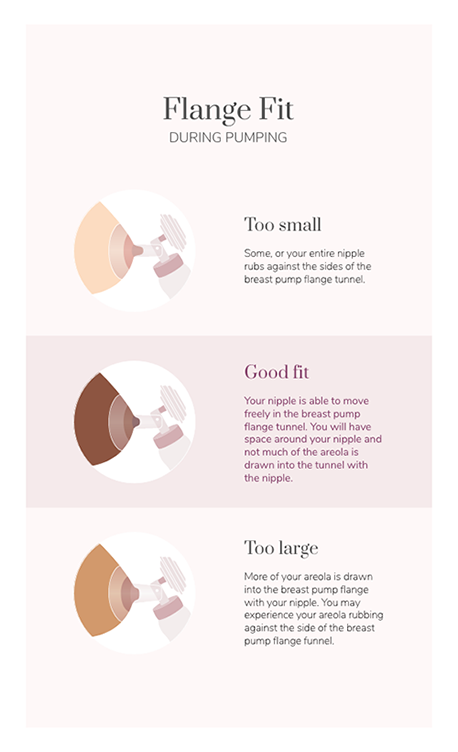 Flange Fit
DURING PUMPING

Too small

Some, or your entire nipple rubs against the sides of the breast pump flange tunnel.

Good fit

Your nipple is able to move freely in the breast pump flange tunnel. You will have space around your nipple and not much of the areola is drawn into the tunnel with the nipple.

Too large

More of your areola is drawn into the breast pump flange with your nipple. You may experience your areola rubbing against the side of the breast pump flange funnel.